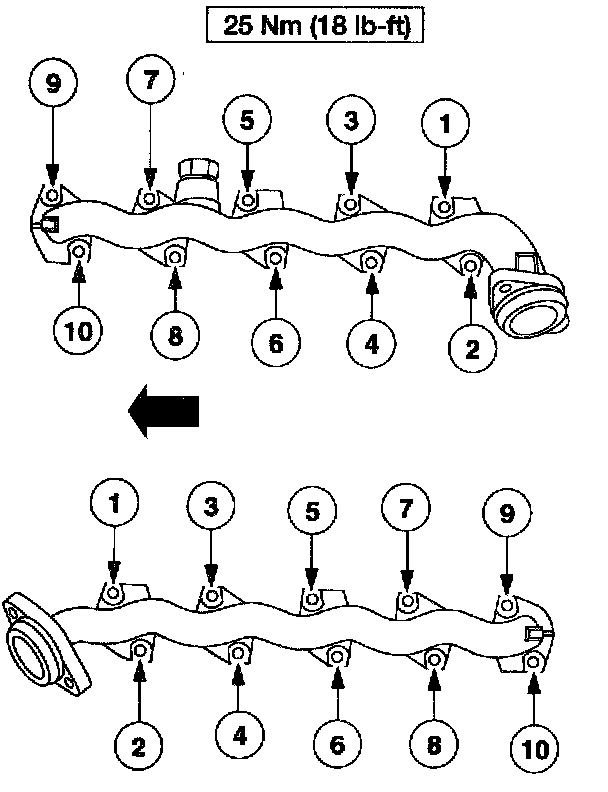 25 Nm (18 lb-ft)

9 7 5 3 1

10 8 6 4 2

1 3 5 7 9

2 4 6 8 10