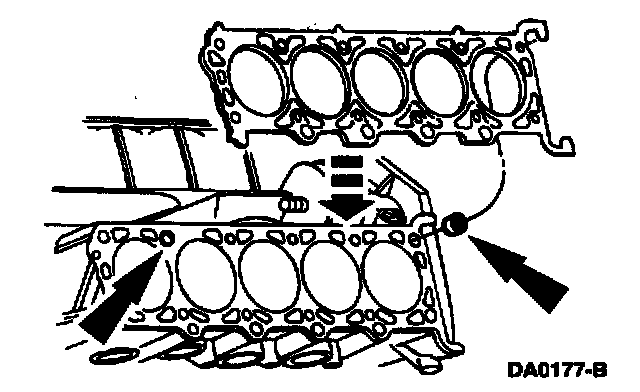 DA0177-B