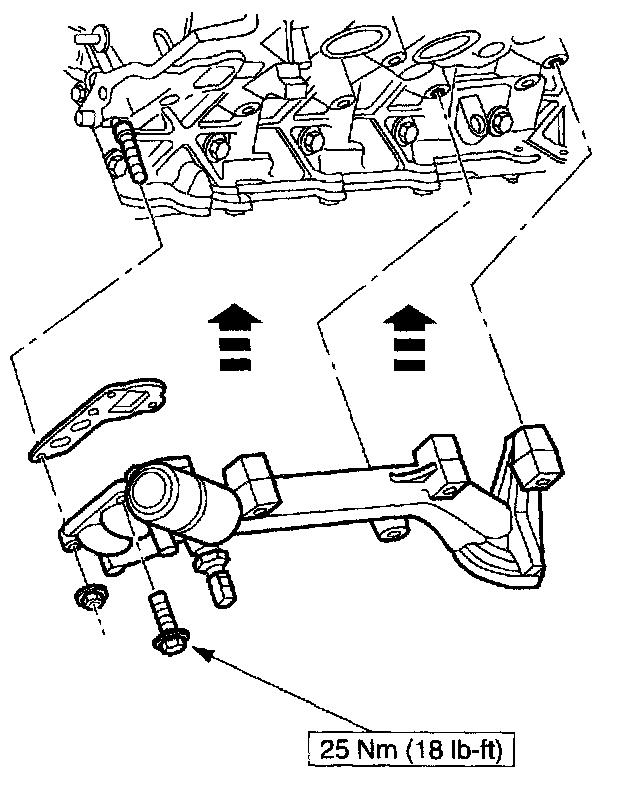 25 Nm (18 lb-ft)