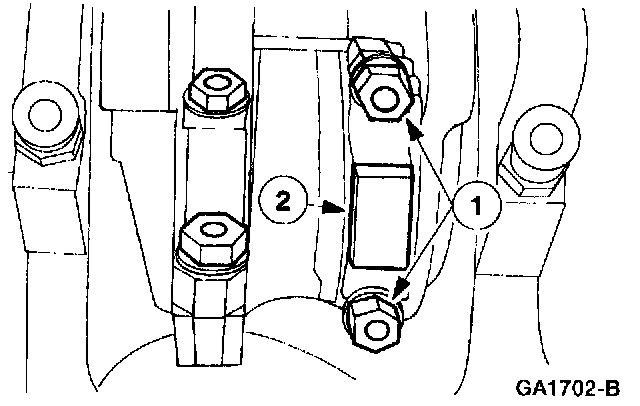 2
1
GA1702-B