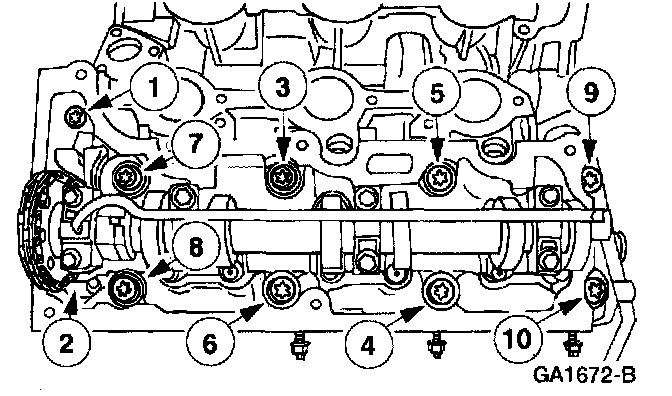 1
3
5
9
7
8
2
6
4
10
GA1672-B