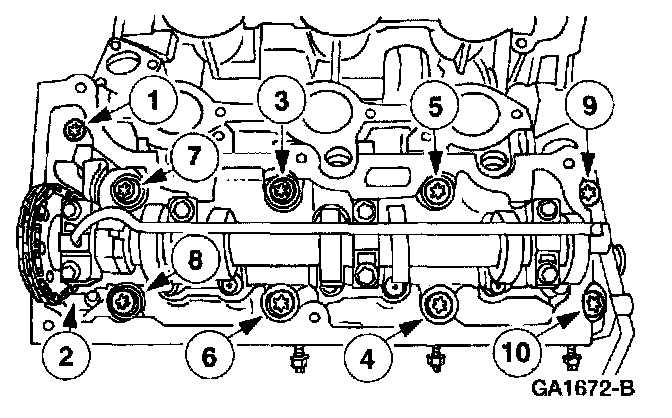 1
3
5
9
7
8
2
6
4
10
GA1672-B