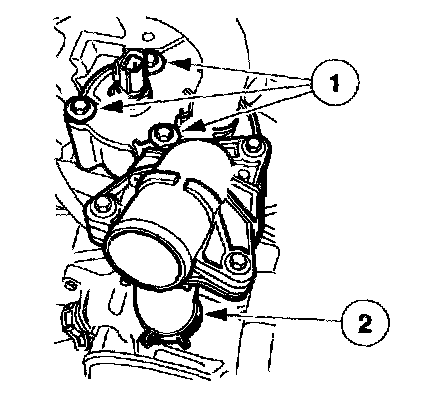 1
2