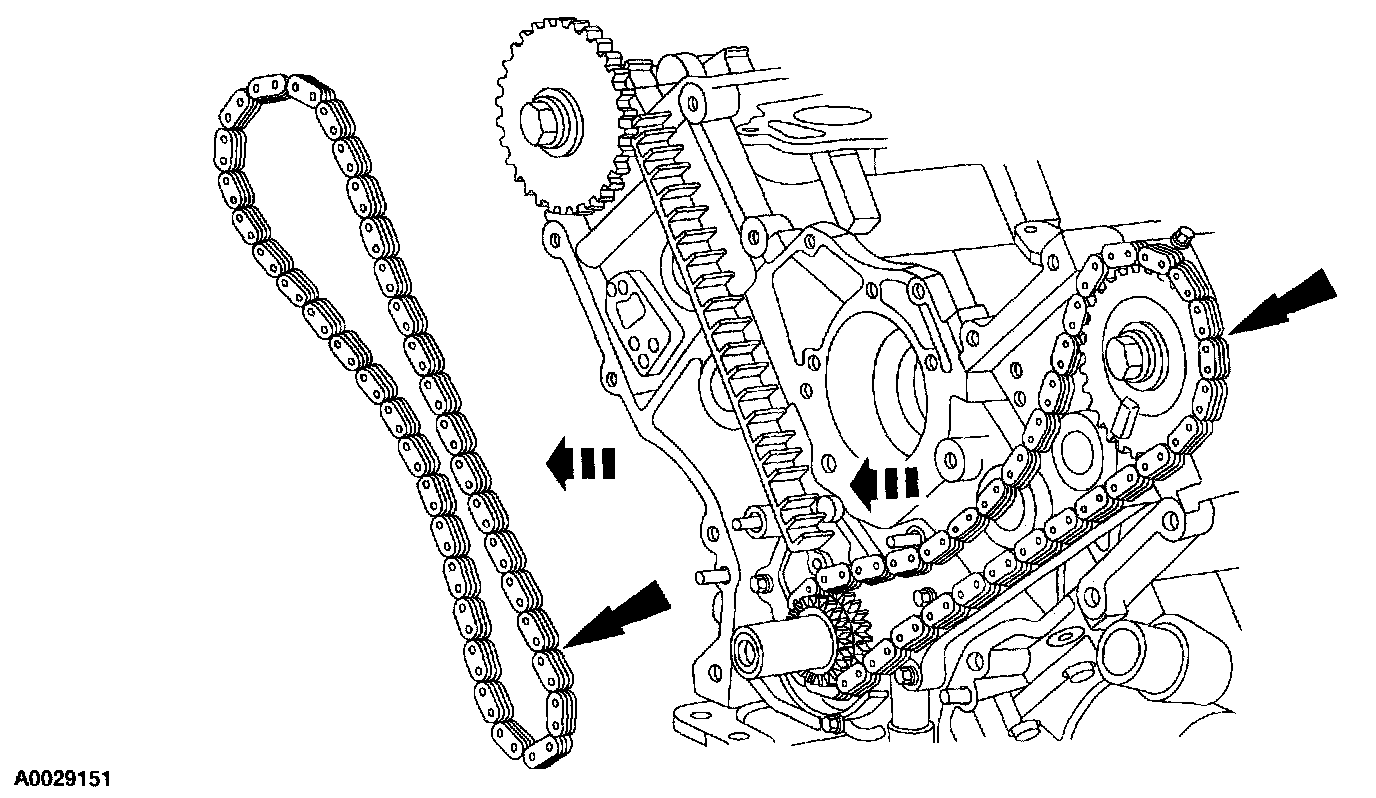 A0029151