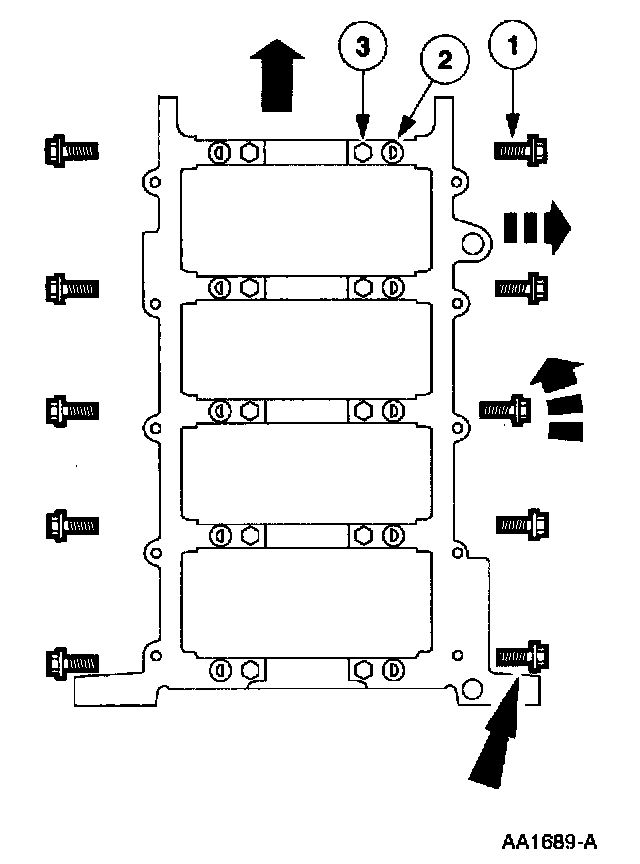 3
2
1
AA1689-A