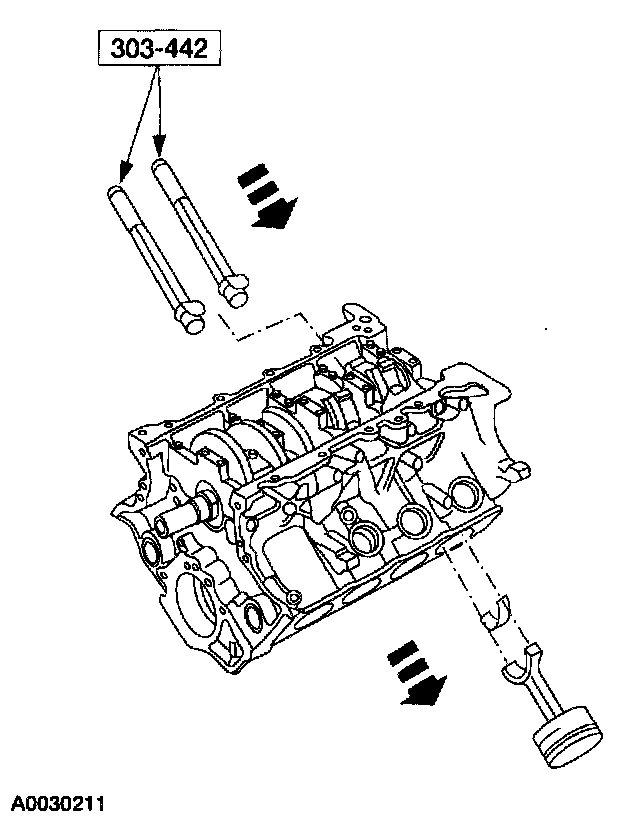 303-442

A0030211