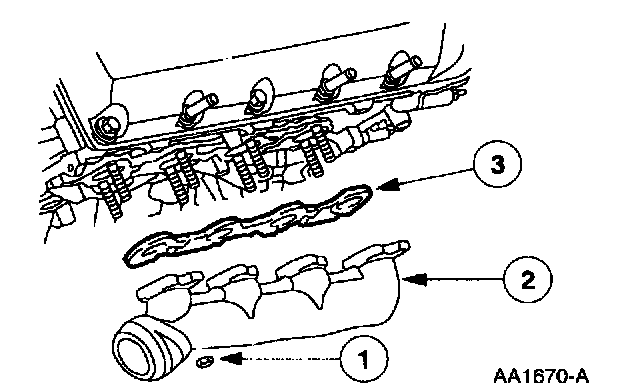 3
2
1
AA1670-A