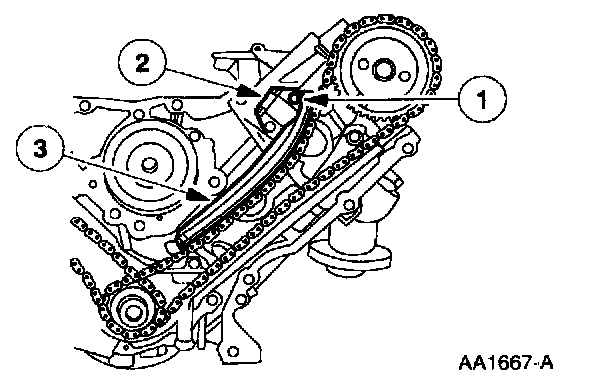 2
1
3
AA1667-A