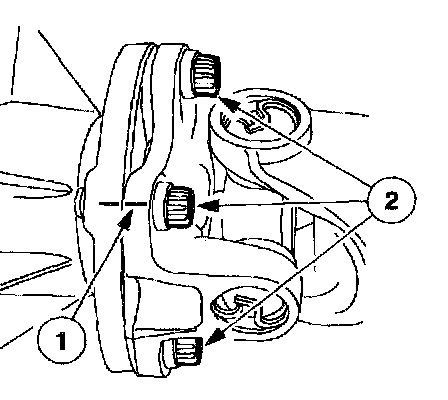 2

1