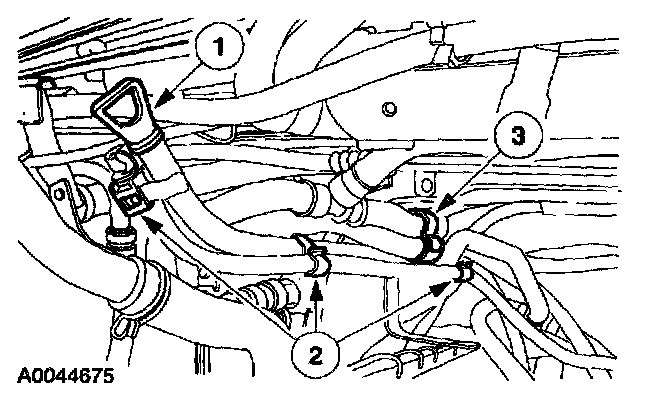 1
3
2
A0044675