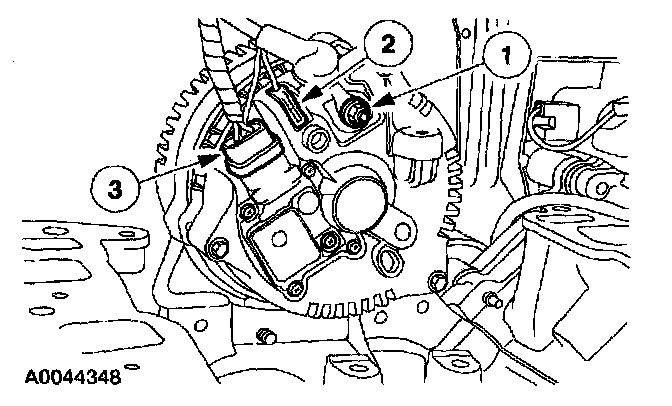 2
1
3
A0044348