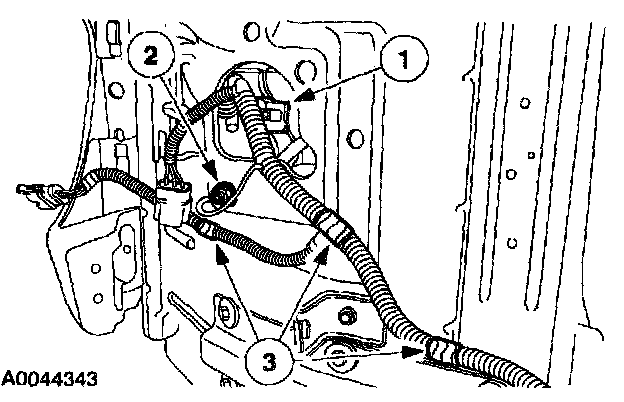 2

1

3

A0044343