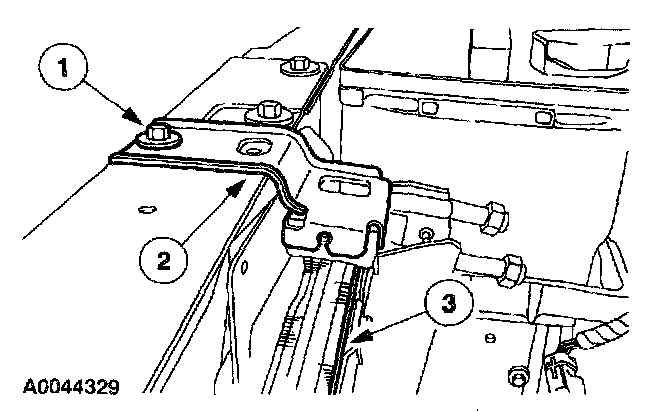 1

2

3

A0044329