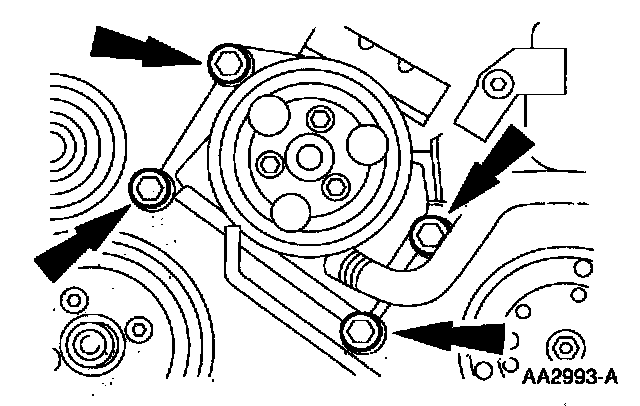 AA2993-A