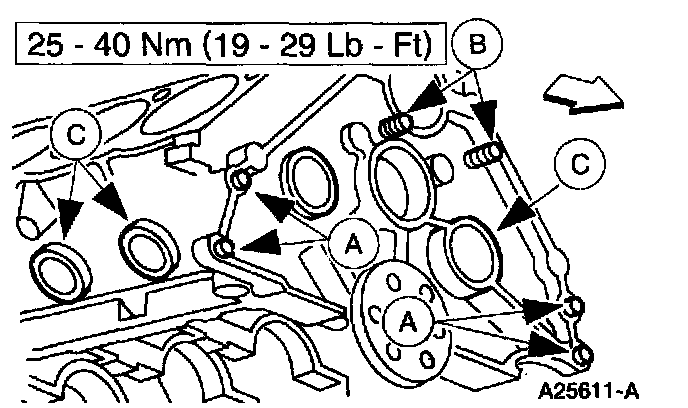 25 - 40 Nm (19 - 29 Lb - Ft)

B

C

C

A

A

A25611-A