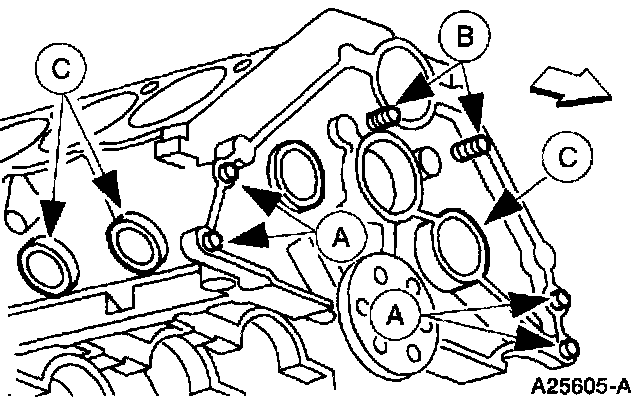 C
B
C
A
A
A25605-A