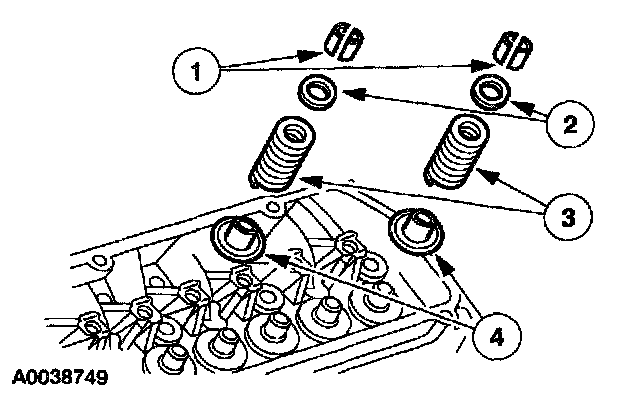 1
2
3
4
A0038749