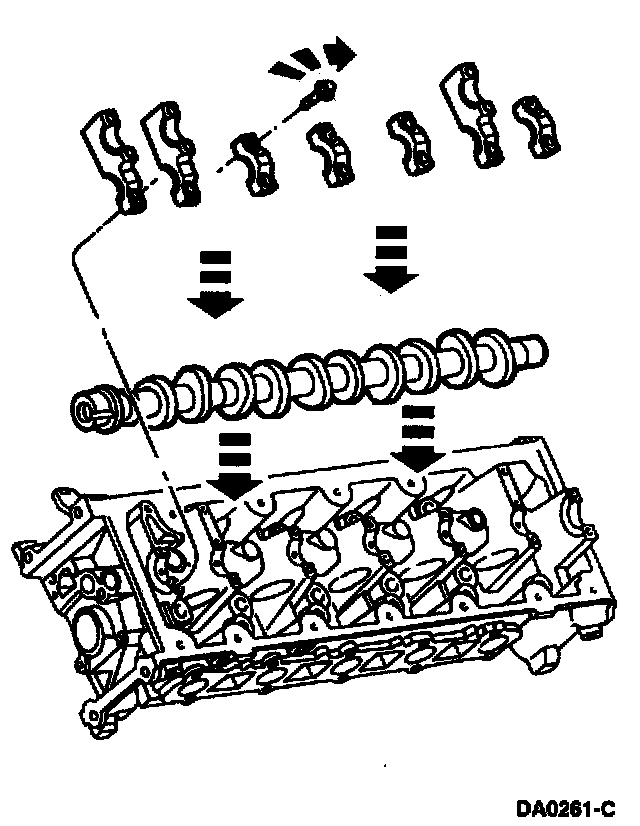 DA0261-C