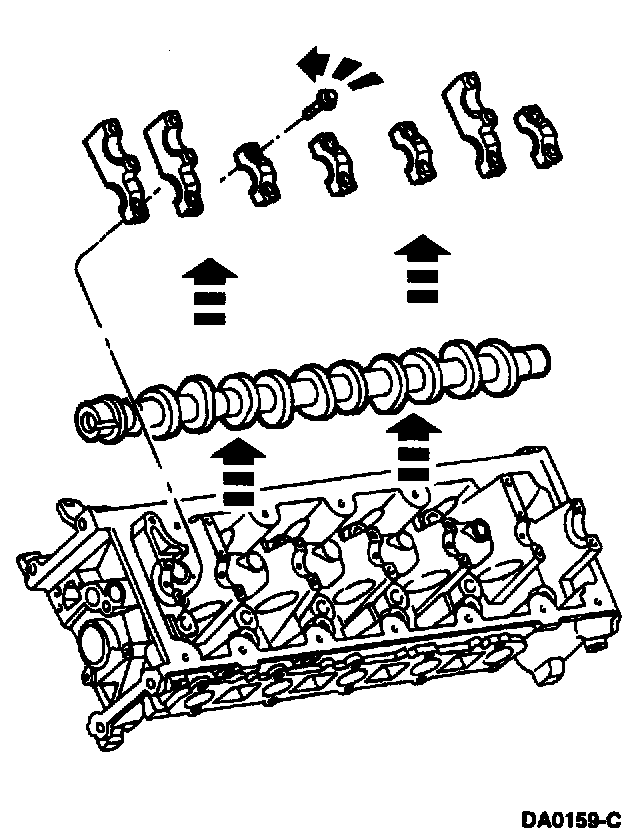 DA0159-C