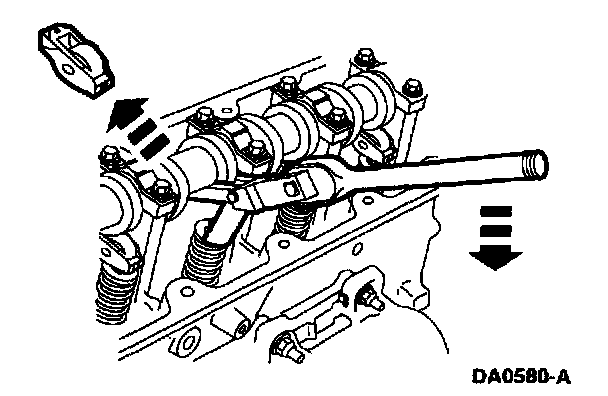 DA0580-A