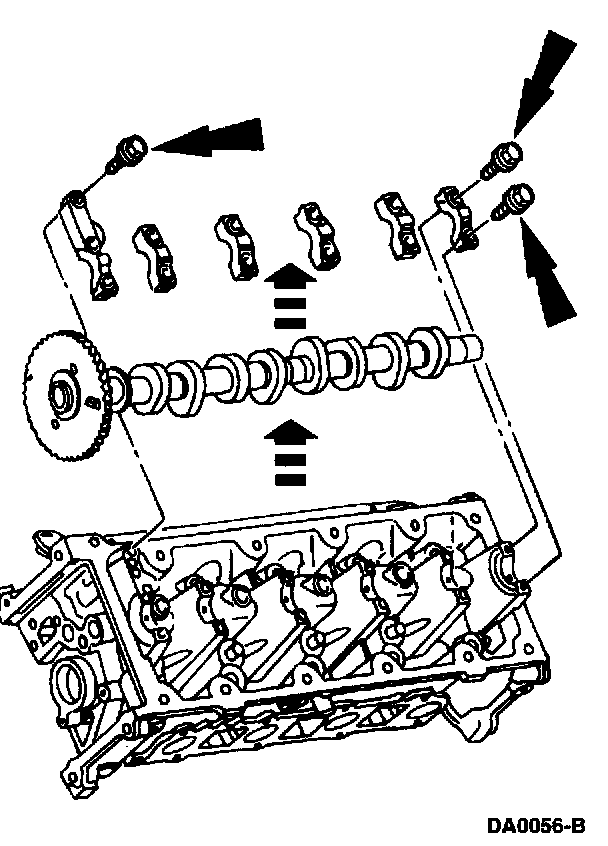 DA0056-B