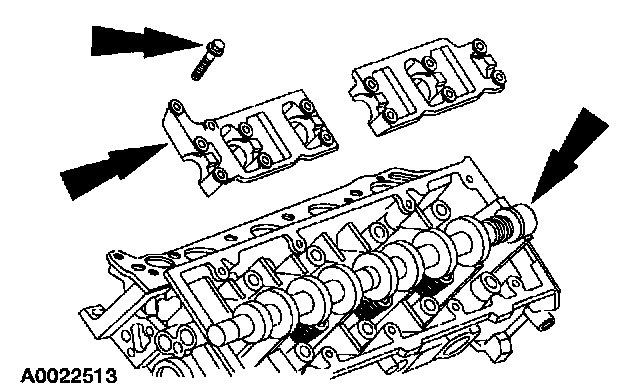 A0022513