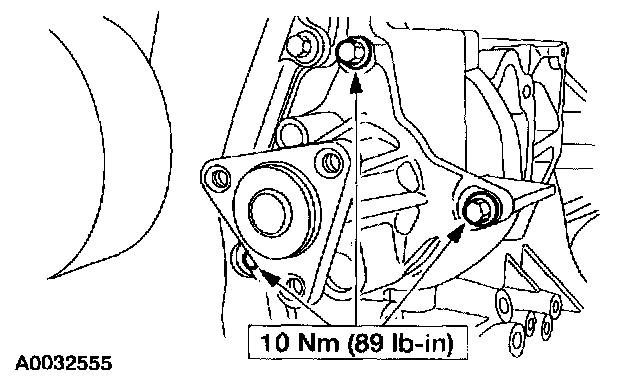 10 Nm (89 lb-in)

A0032555