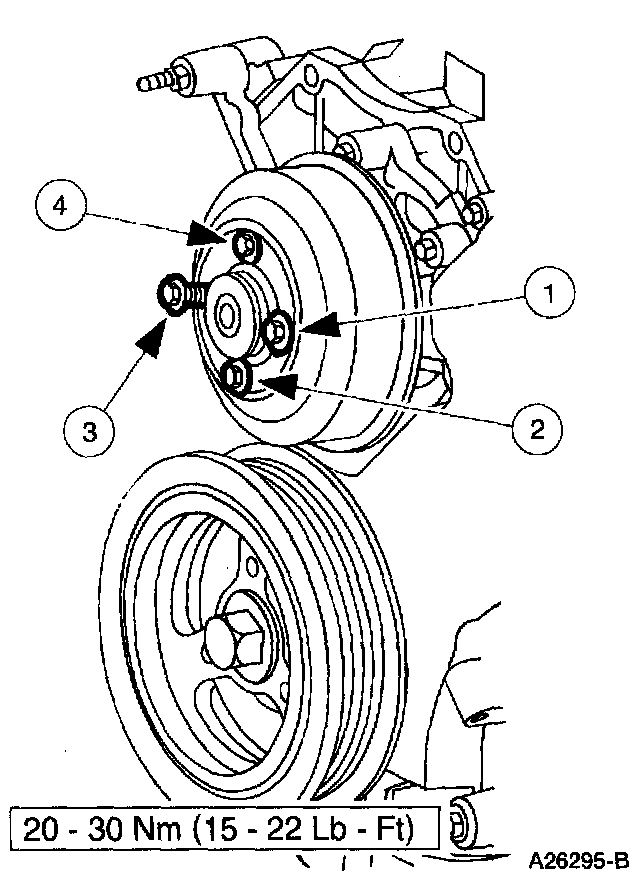 4
1
3
2
20 - 30 Nm (15 - 22 Lb - Ft)
A26295-B