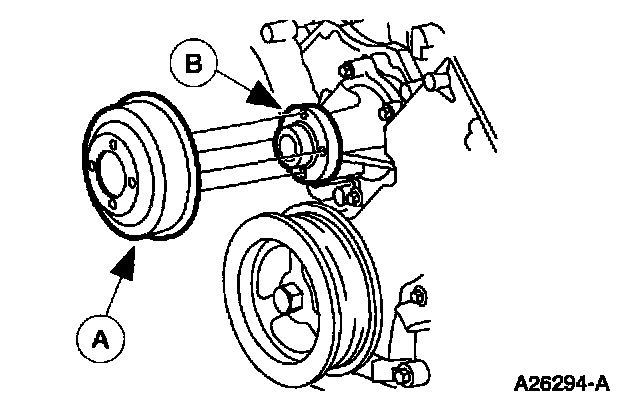 B

A

A26294-A