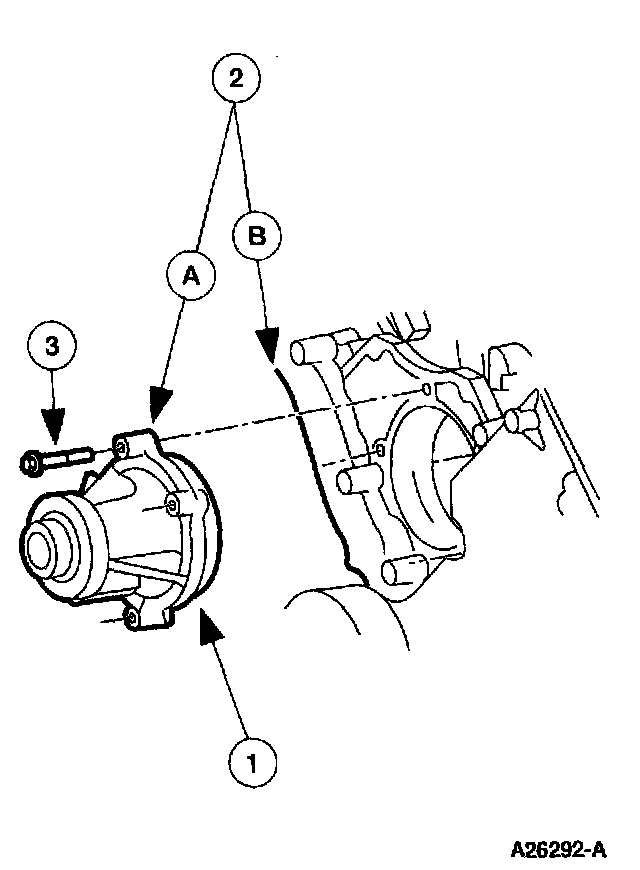 2

B

A

3

1

A26292-A