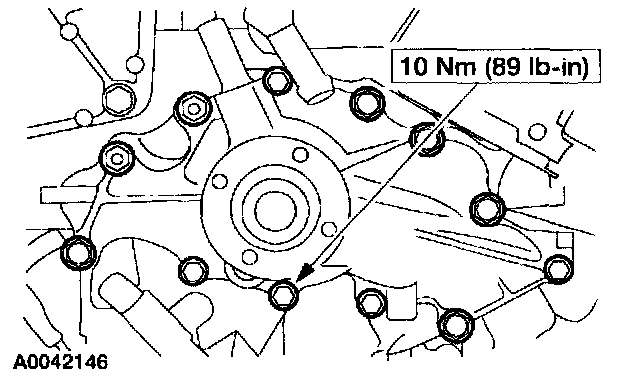 10 Nm (89 lb-in)

A0042146