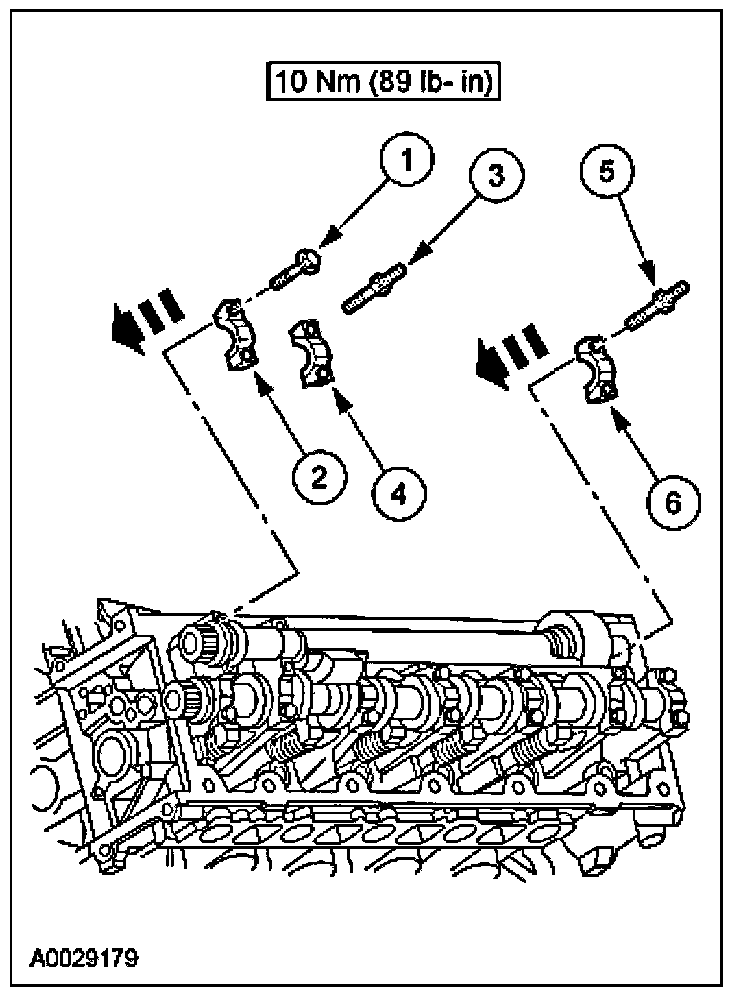 10 Nm (89 lb- in)

1

3

5

2

4

6

A0029179