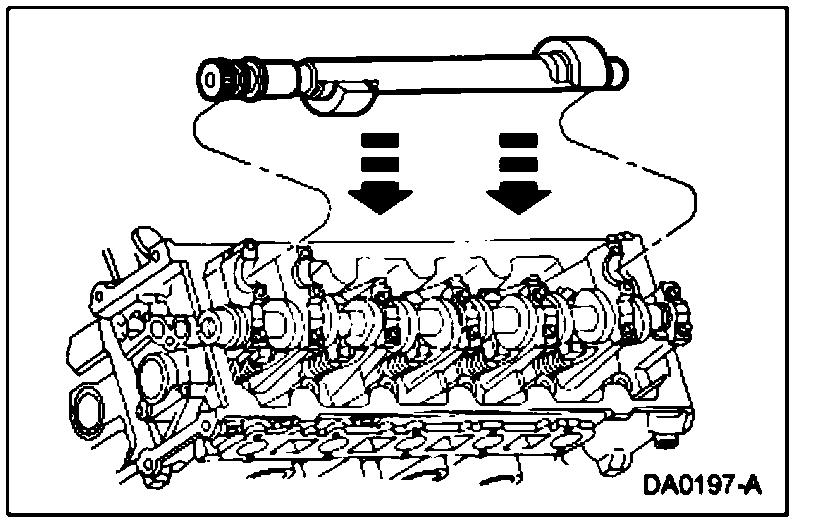 DA0197-A