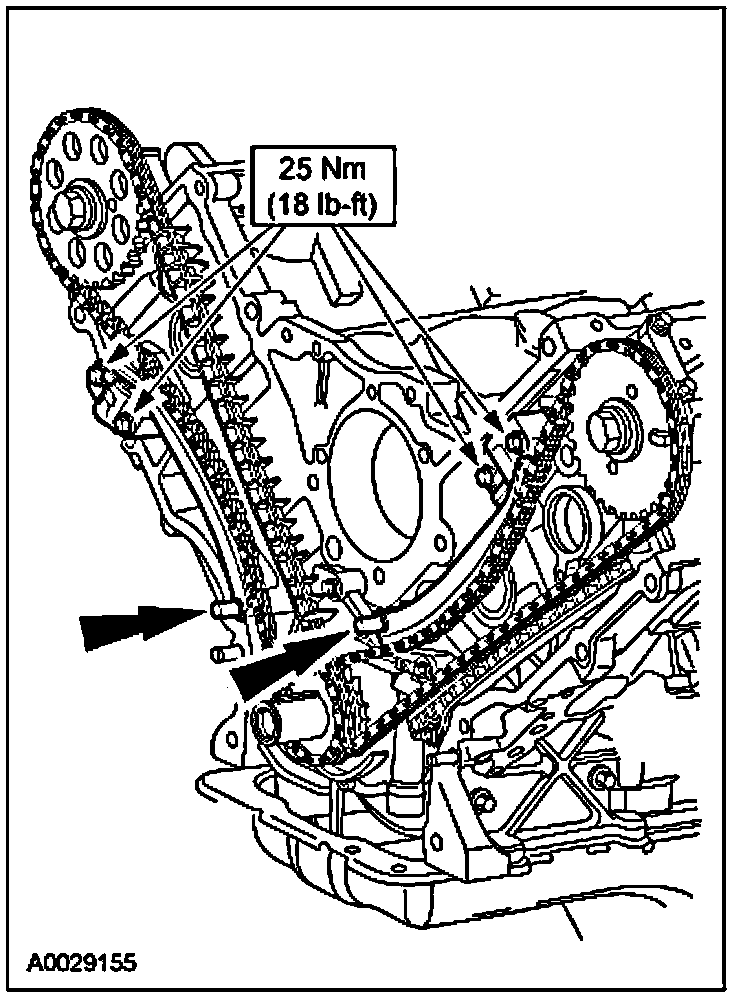 25 Nm
(18 lb-ft)

A0029155