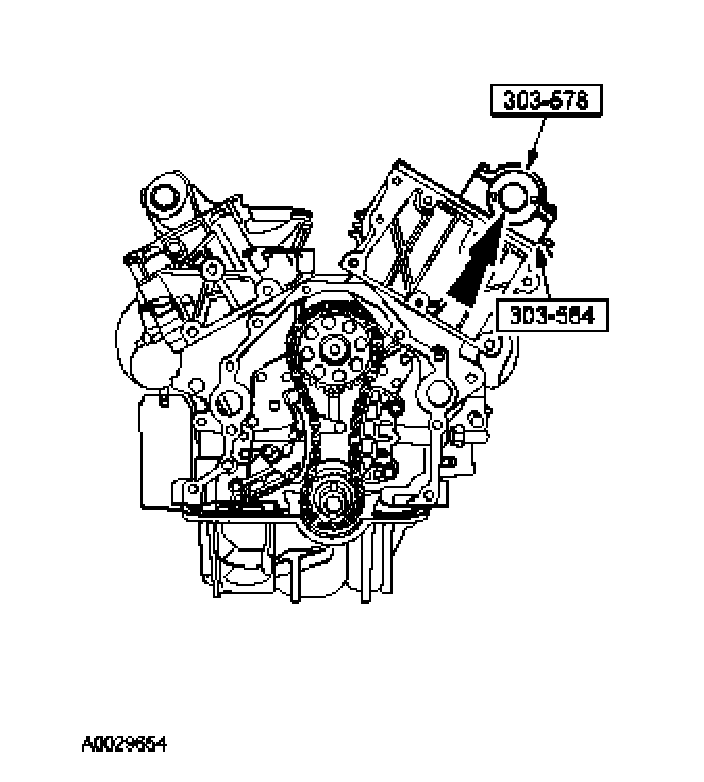 303-678

303-564

A0029654