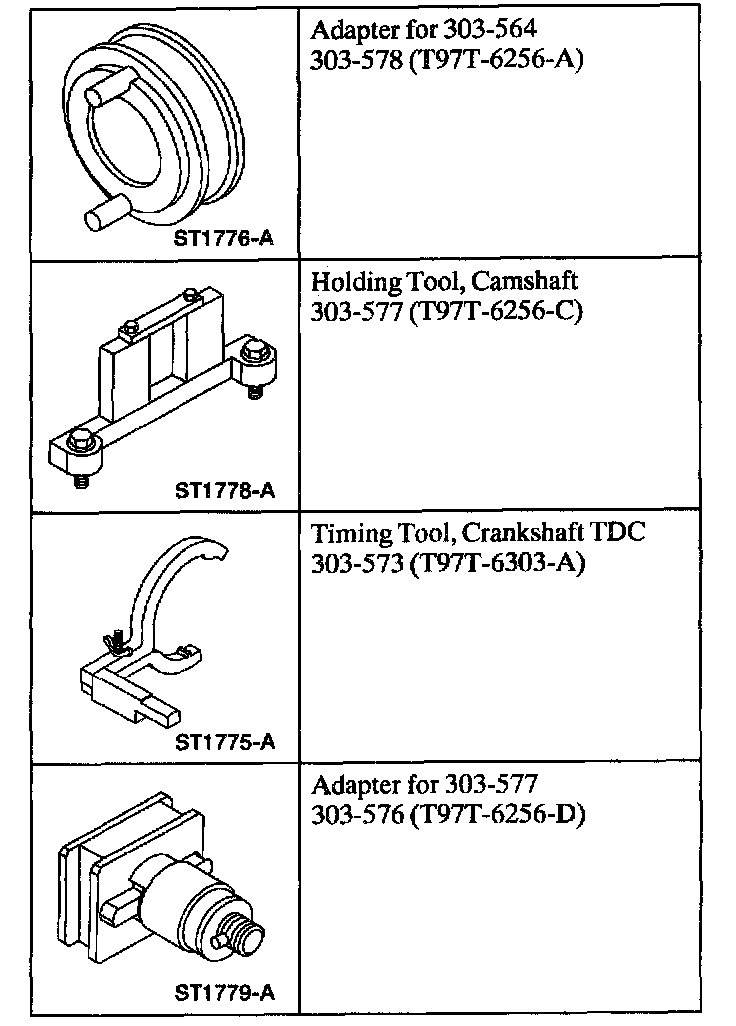 | | |
|---|---|
| ST1776-A | Adapter for 303-564 303-578 (T97T-6256-A) |
| ST1778-A | Holding Tool, Camshaft 303-577 (T97T-6256-C) |
| ST1775-A | Timing Tool, Crankshaft TDC 303-573 (T97T-6303-A) |
| ST1779-A | Adapter for 303-577 303-576 (T97T-6256-D) |