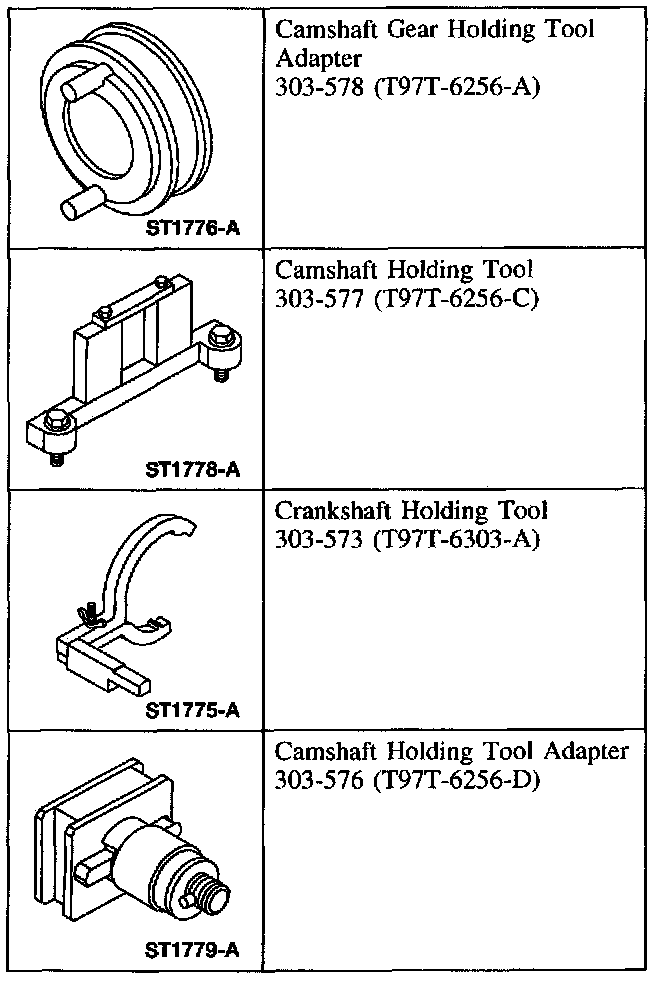 | | |
|---|---|
| ST1776-A | Camshaft Gear Holding Tool Adapter 303-578 (T97T-6256-A) |
| ST1778-A | Camshaft Holding Tool 303-577 (T97T-6256-C) |
| ST1775-A | Crankshaft Holding Tool 303-573 (T97T-6303-A) |
| ST1779-A | Camshaft Holding Tool Adapter 303-576 (T97T-6256-D) |