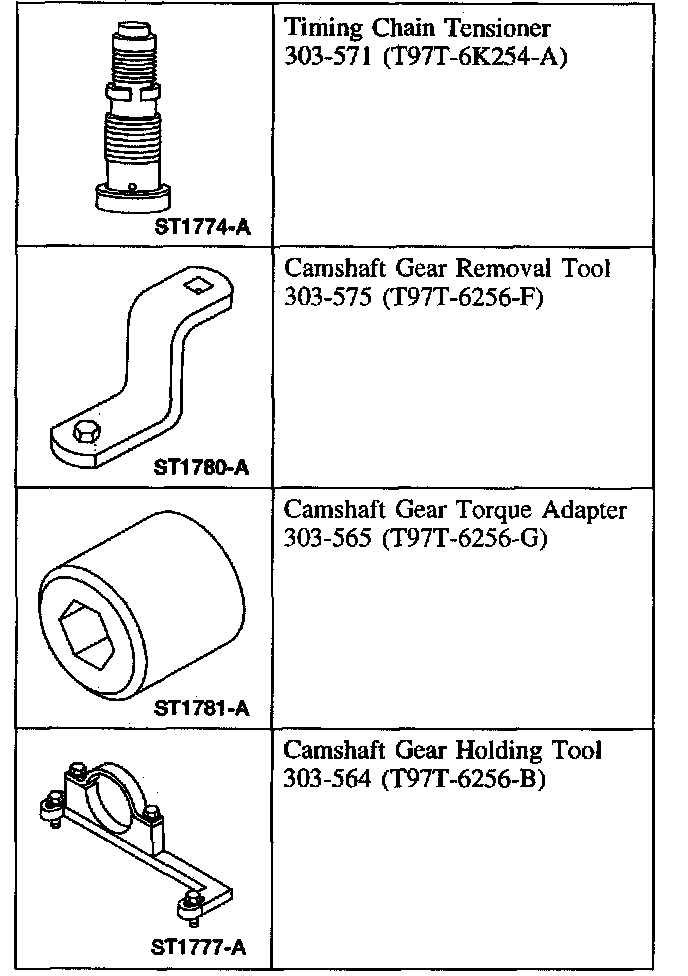 | | |
|---|---|
| ST1774-A | Timing Chain Tensioner 303-571 (T97T-6K254-A) |
| ST1780-A | Camshaft Gear Removal Tool 303-575 (T97T-6256-F) |
| ST1781-A | Camshaft Gear Torque Adapter 303-565 (T97T-6256-G) |
| ST1777-A | Camshaft Gear Holding Tool 303-564 (T97T-6256-B) |