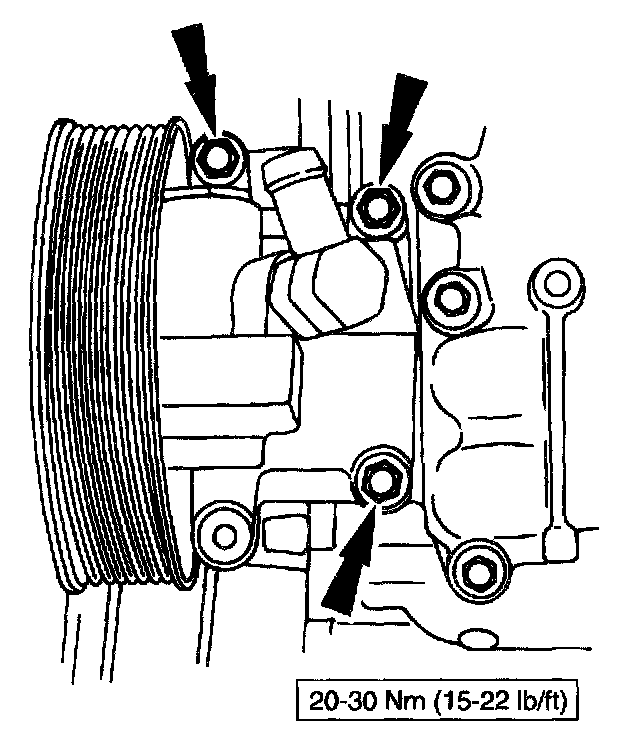 20-30 Nm (15-22 lb/ft)