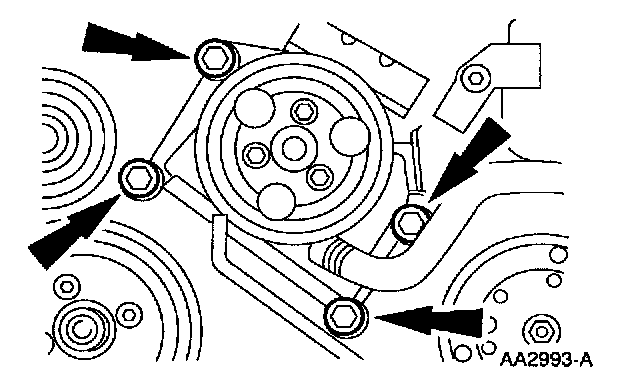 AA2993-A