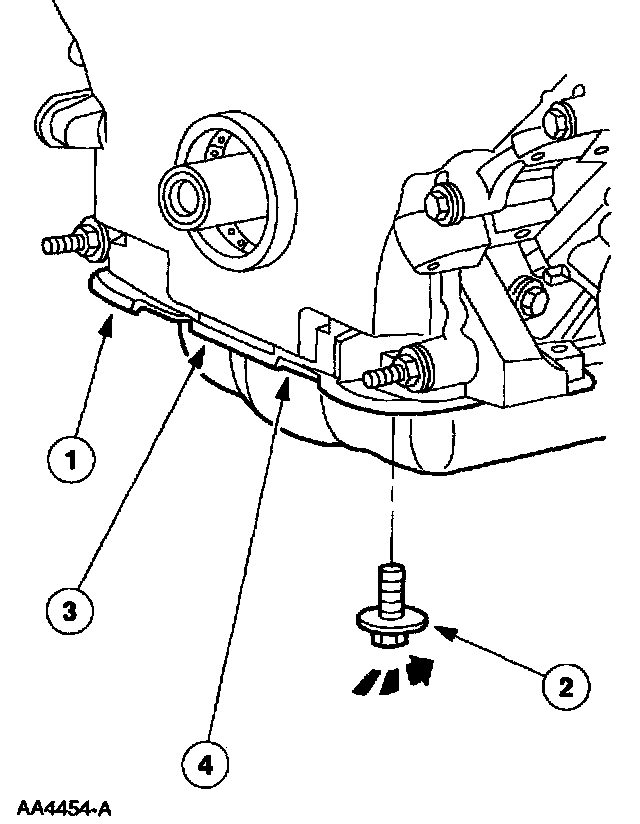 1

3

4

2

AA4454-A