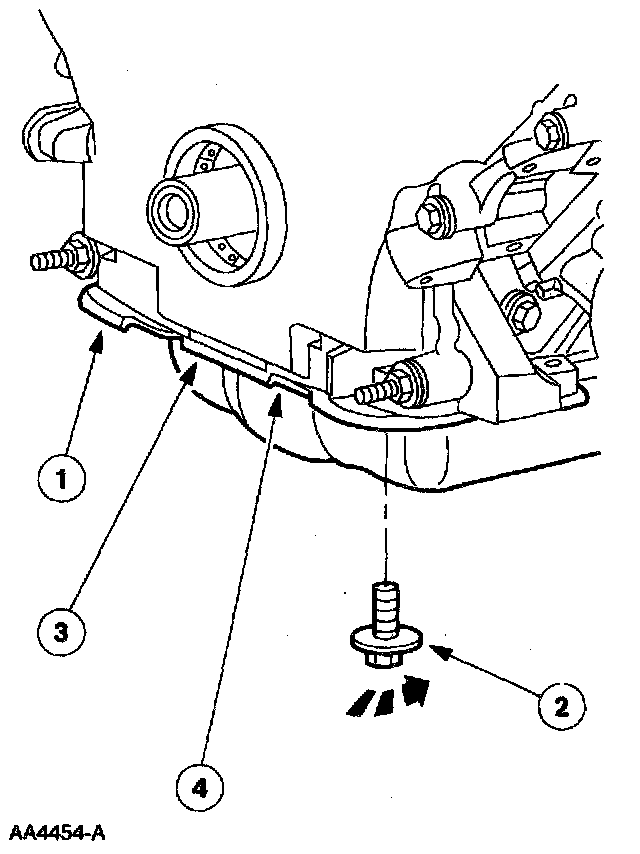 1
3
4
2
AA4454-A