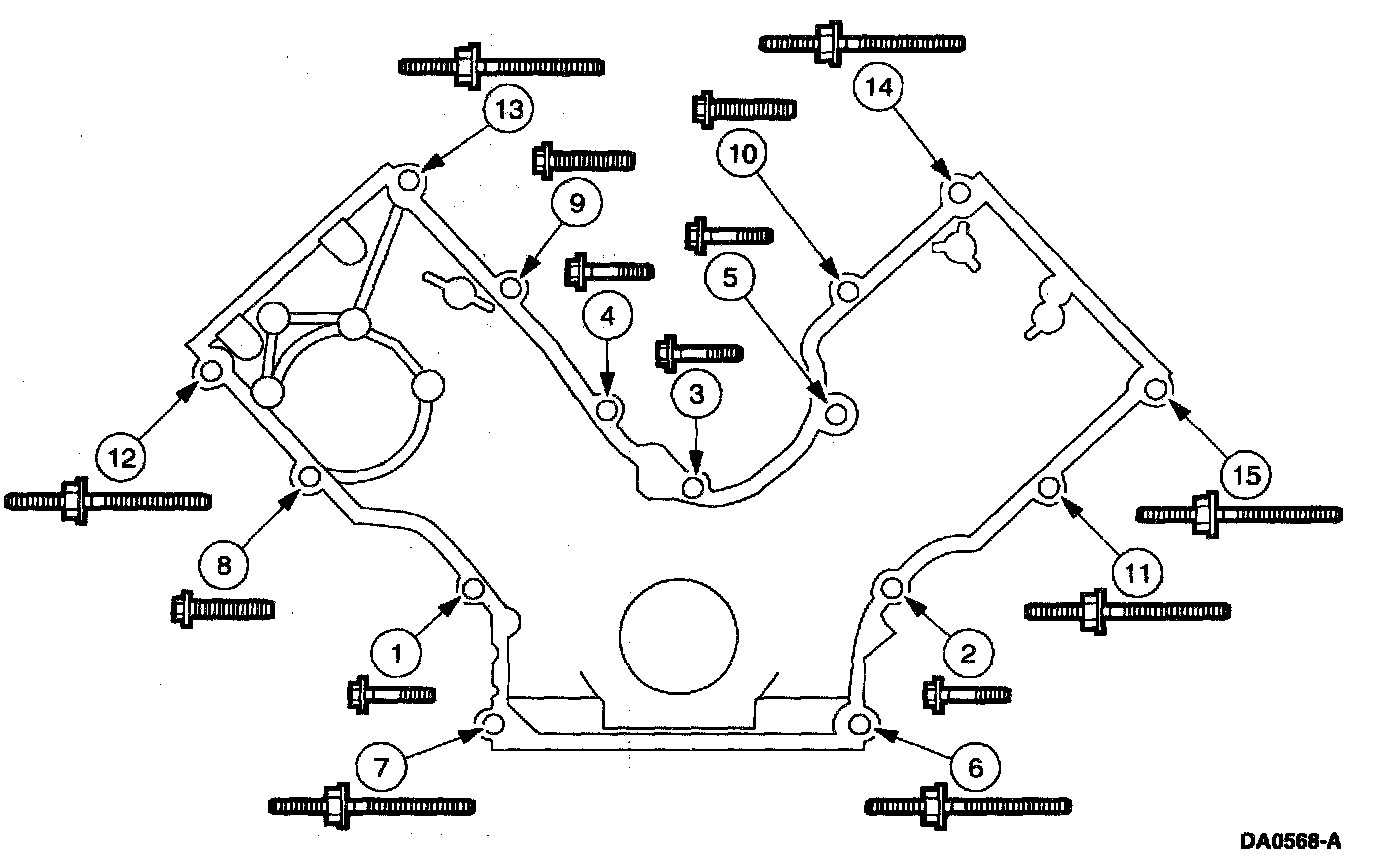 13
14
10
9
5
4
3
12
15
8
11
1
2
7
6
DA0568-A