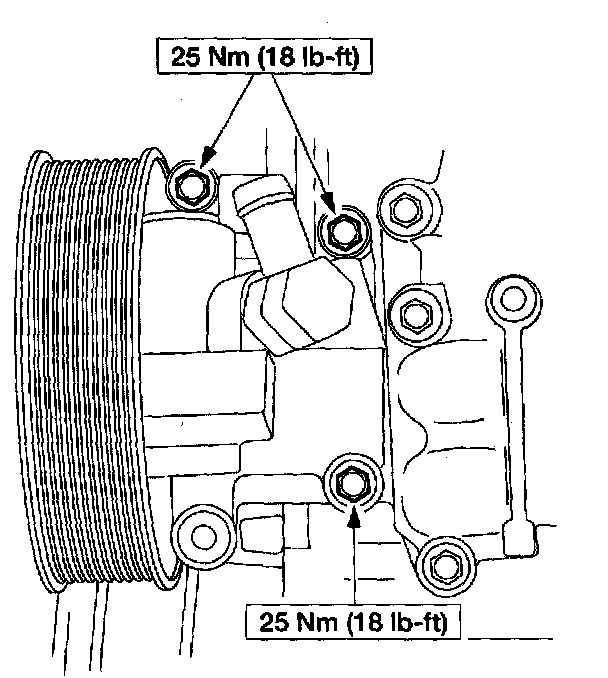 25 Nm (18 lb-ft)

25 Nm (18 lb-ft)