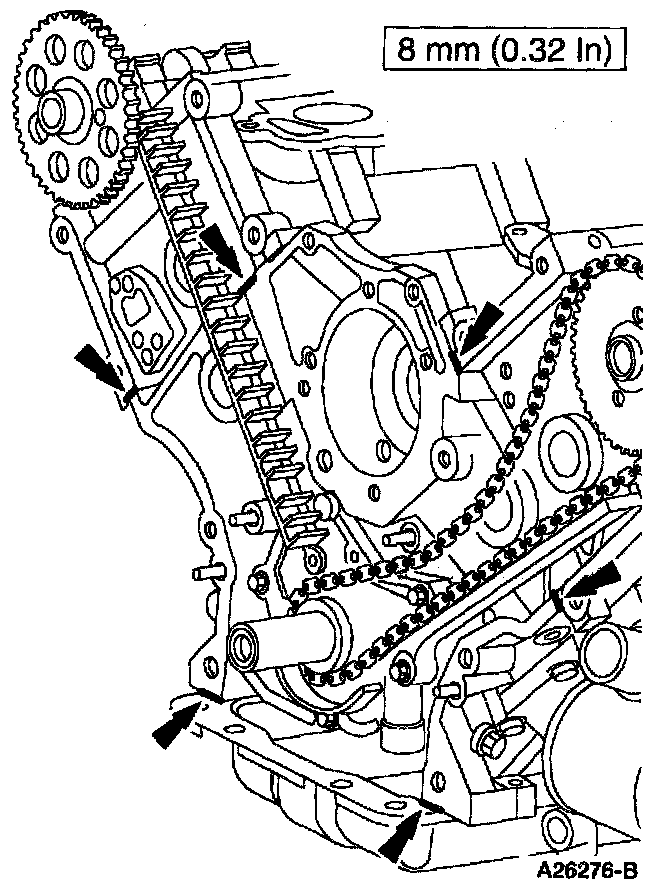 8 mm (0.32 In)

A26276-B