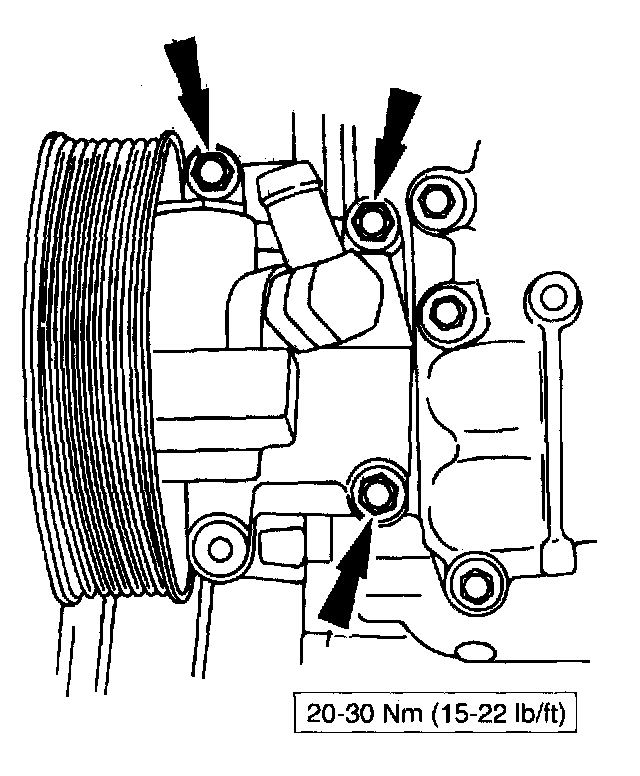 20-30 Nm (15-22 lb/ft)