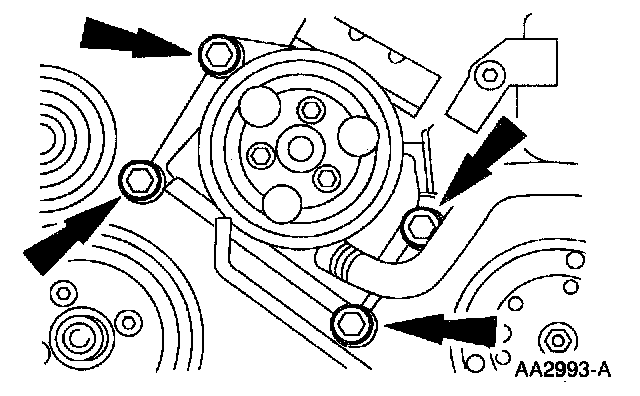 AA2993-A