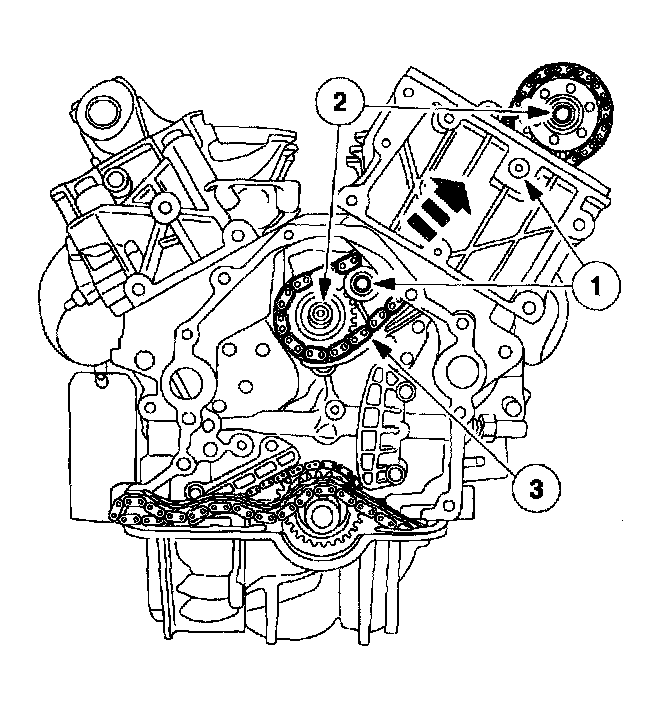 2
1
3