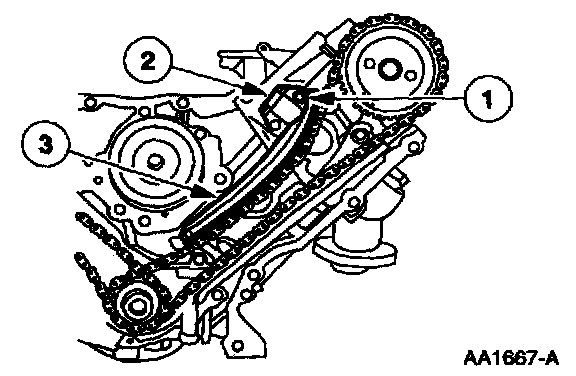 2

1

3

AA1667-A