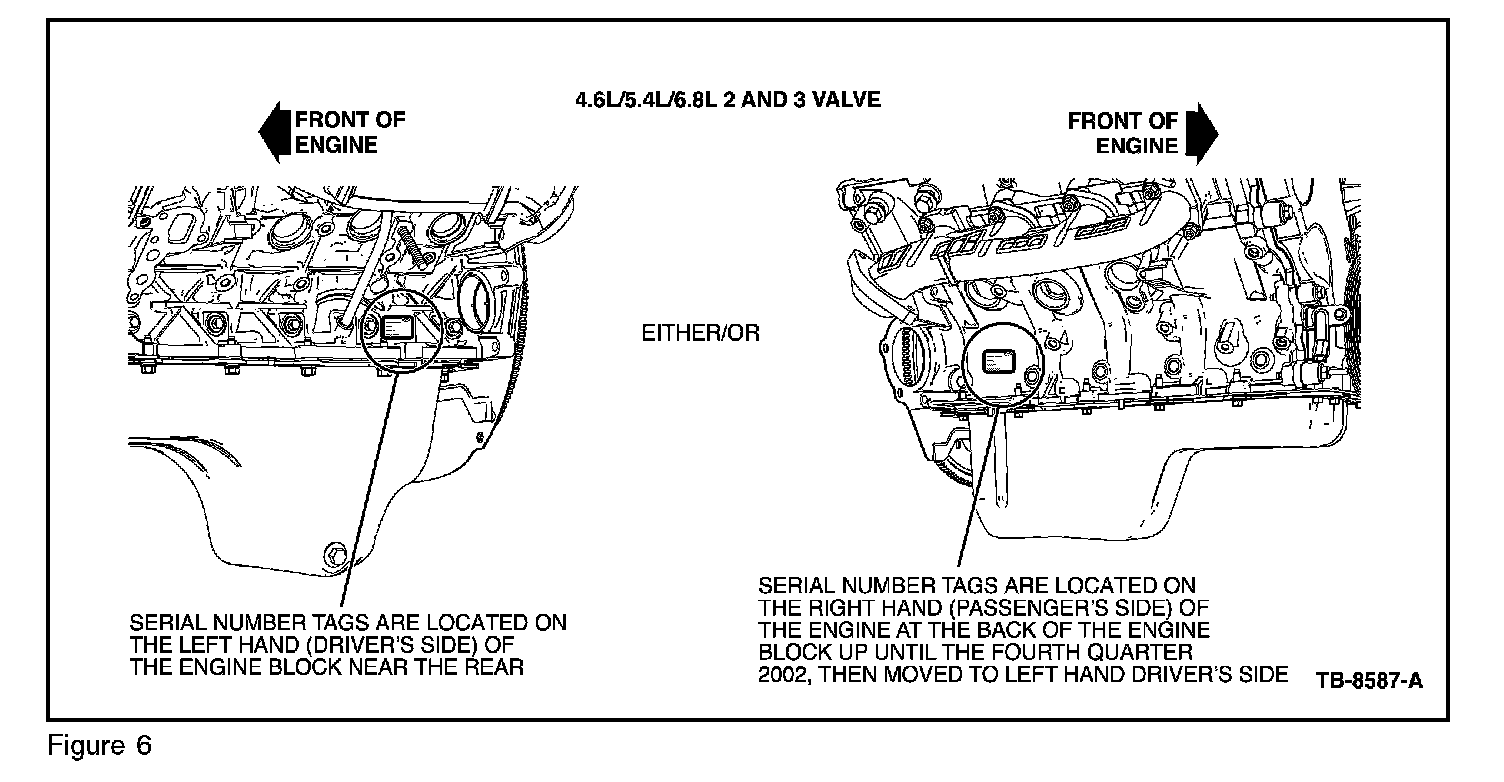 4.6L/5.4L/6.8L 2 AND 3 VALVE

FRONT OF ENGINE

FRONT OF ENGINE

EITHER/OR

SERIAL NUMBER TAGS ARE LOCATED ON THE LEFT HAND (DRIVER'S SIDE) OF THE ENGINE BLOCK NEAR THE REAR

SERIAL NUMBER TAGS ARE LOCATED ON THE RIGHT HAND (PASSENGER'S SIDE) OF THE ENGINE AT THE BACK OF THE ENGINE BLOCK UP UNTIL THE FOURTH QUARTER 2002, THEN MOVED TO LEFT HAND DRIVER'S SIDE

TB-8587-A

Figure 6